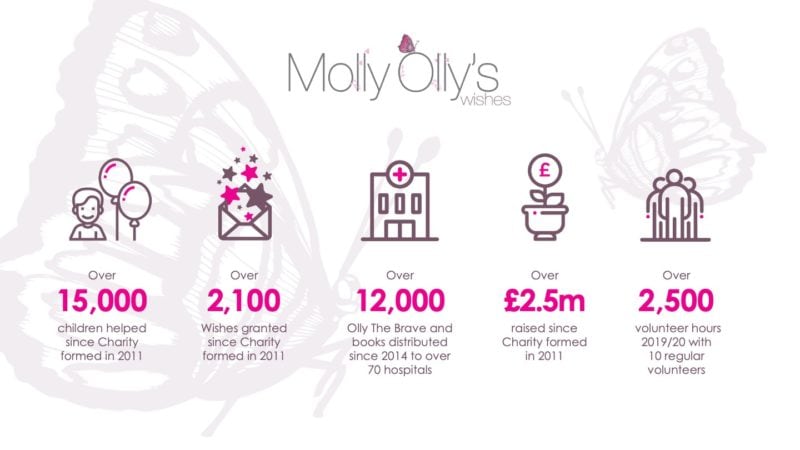 Molly Olly's wishes

Over
15,000
children helped since Charity formed in 2011

Over
2,100
Wishes granted since Charity formed in 2011

Over
12,000
Olly The Brave and books distributed since 2014 to over 70 hospitals

Over
£2.5m
raised since Charity formed in 2011

Over
2,500
volunteer hours 2019/20 with 10 regular volunteers